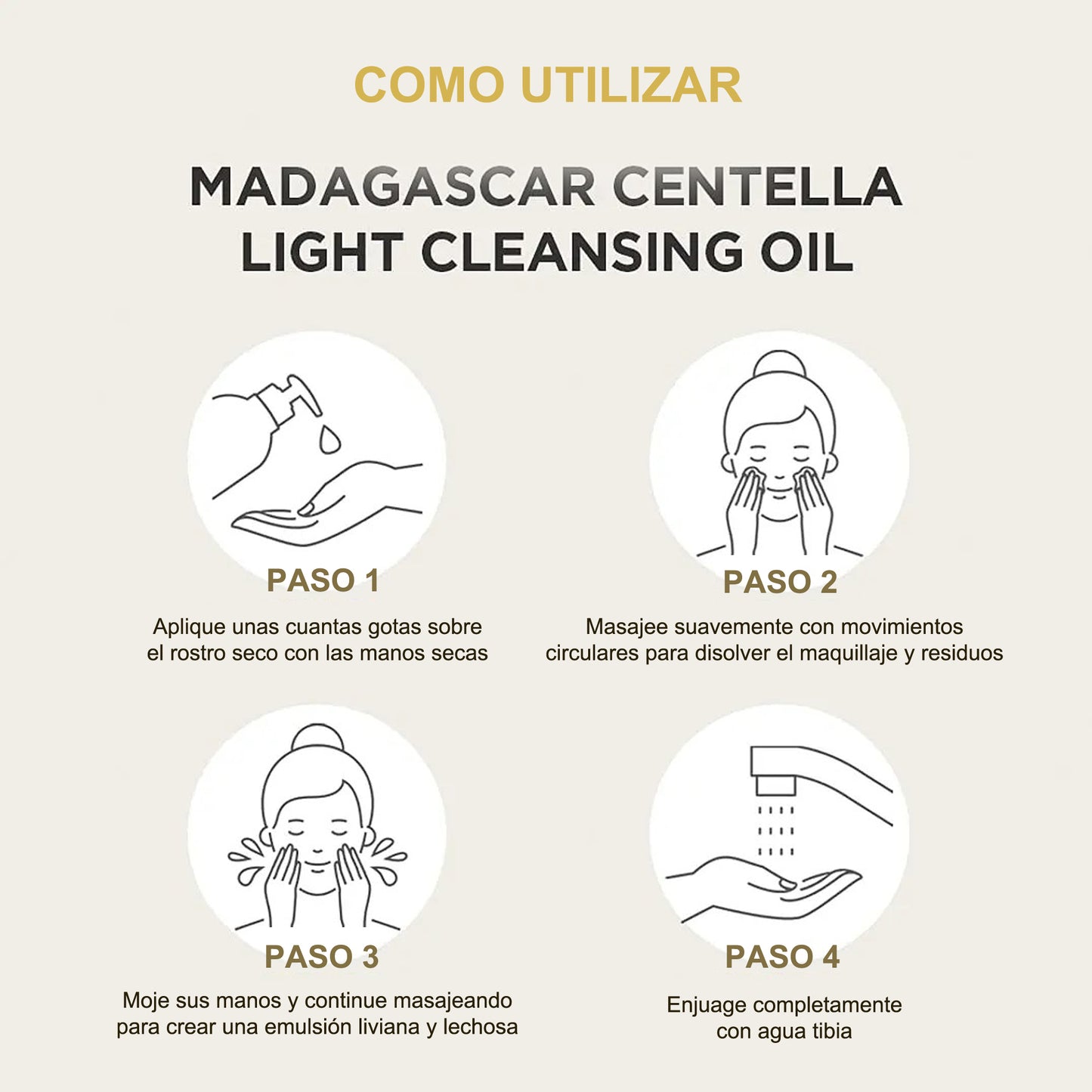 COMO UTILIZAR

MADAGASCAR CENTELLA LIGHT CLEANSING OIL

PASO 1

Aplique unas cuantas gotas sobre el rostro seco con las manos secas

PASO 2

Masajee suavemente con movimientos circulares para disolver el maquillaje y residuos

PASO 3

Moje sus manos y continue masajeando para crear una emulsión liviana y lechosa

PASO 4

Enjuage completamente con agua tibia